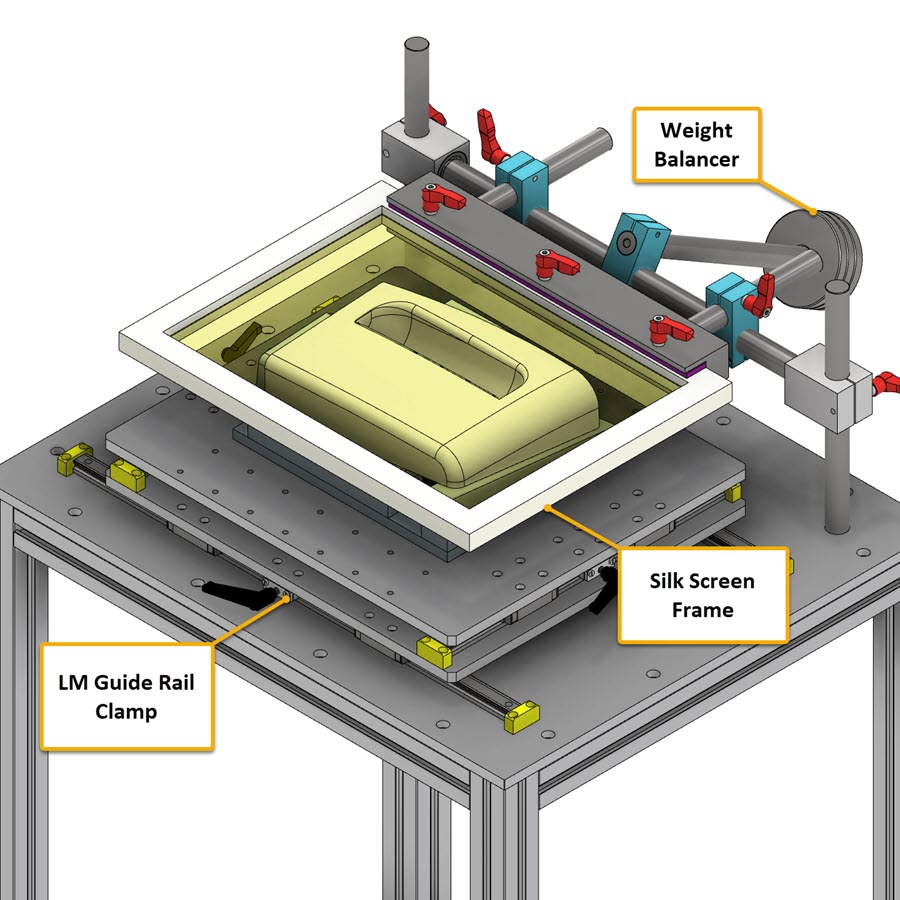 Weight Balancer

Silk Screen Frame

LM Guide Rail Clamp